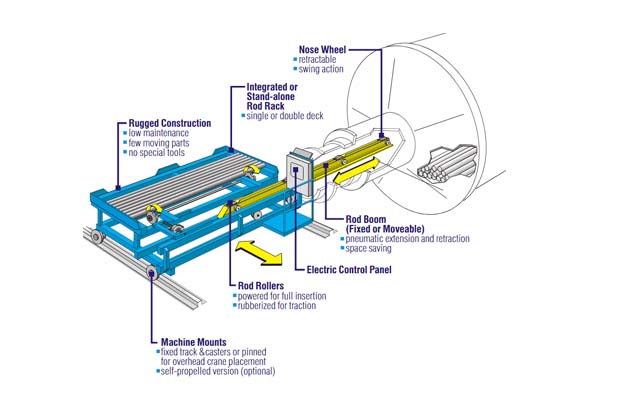 Nose Wheel
▪ retractable
▪ swing action

Integrated or Stand-alone Rod Rack
▪ single or double deck

Rugged Construction
▪ low maintenance
▪ few moving parts
▪ no special tools

Rod Boom (Fixed or Moveable)
▪ pneumatic extension and retraction
▪ space saving

Electric Control Panel

Rod Rollers
▪ powered for full insertion
▪ rubberized for traction

Machine Mounts
▪ fixed track & casters or pinned for overhead crane placement
▪ self-propelled version (optional)