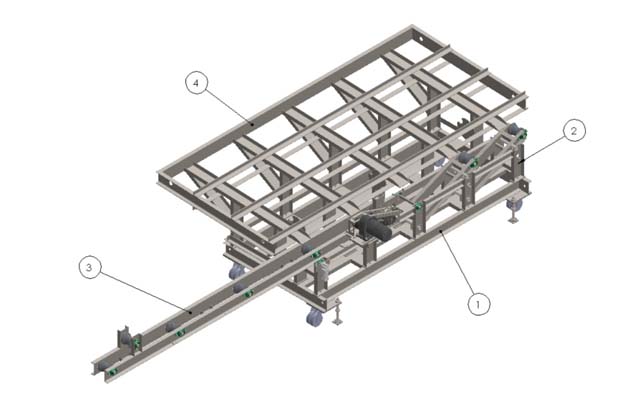 4
2
3
1